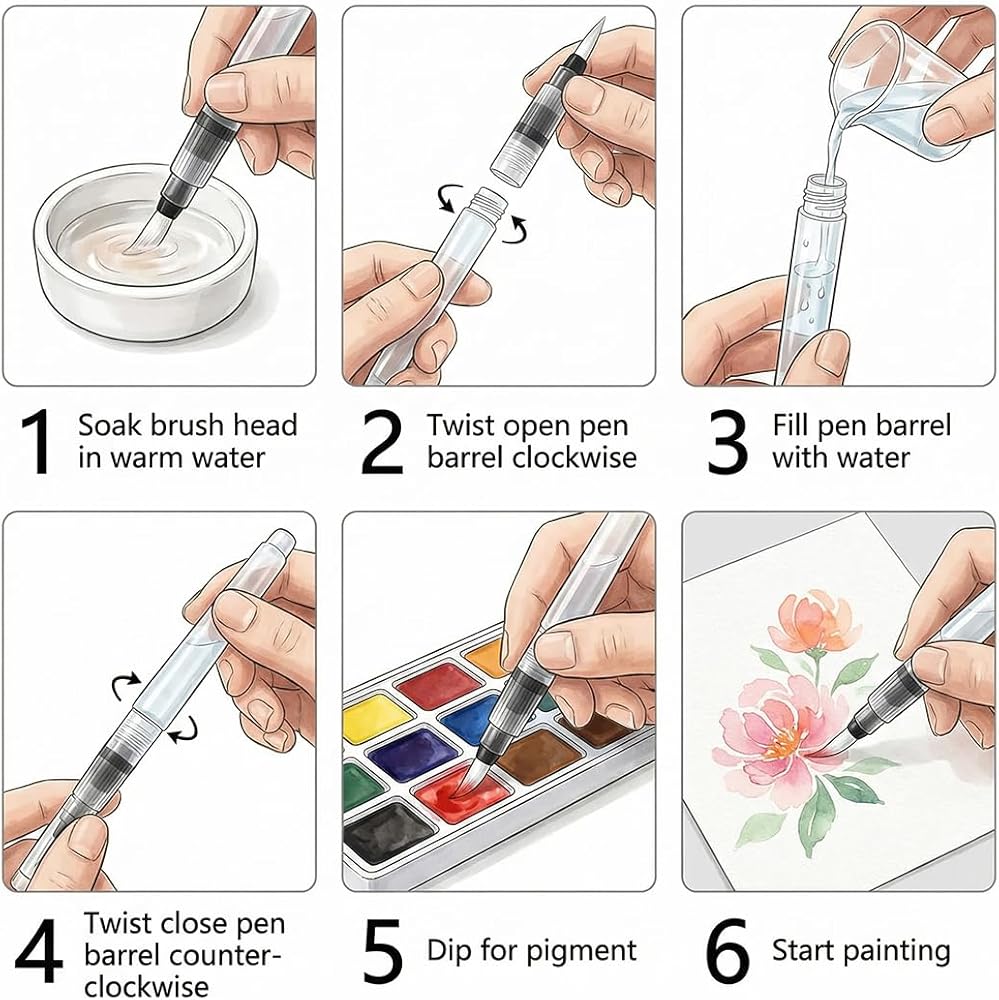 1 Soak brush head in warm water

2 Twist open pen barrel clockwise

3 Fill pen barrel with water

4 Twist close pen barrel counter-clockwise

5 Dip for pigment

6 Start painting