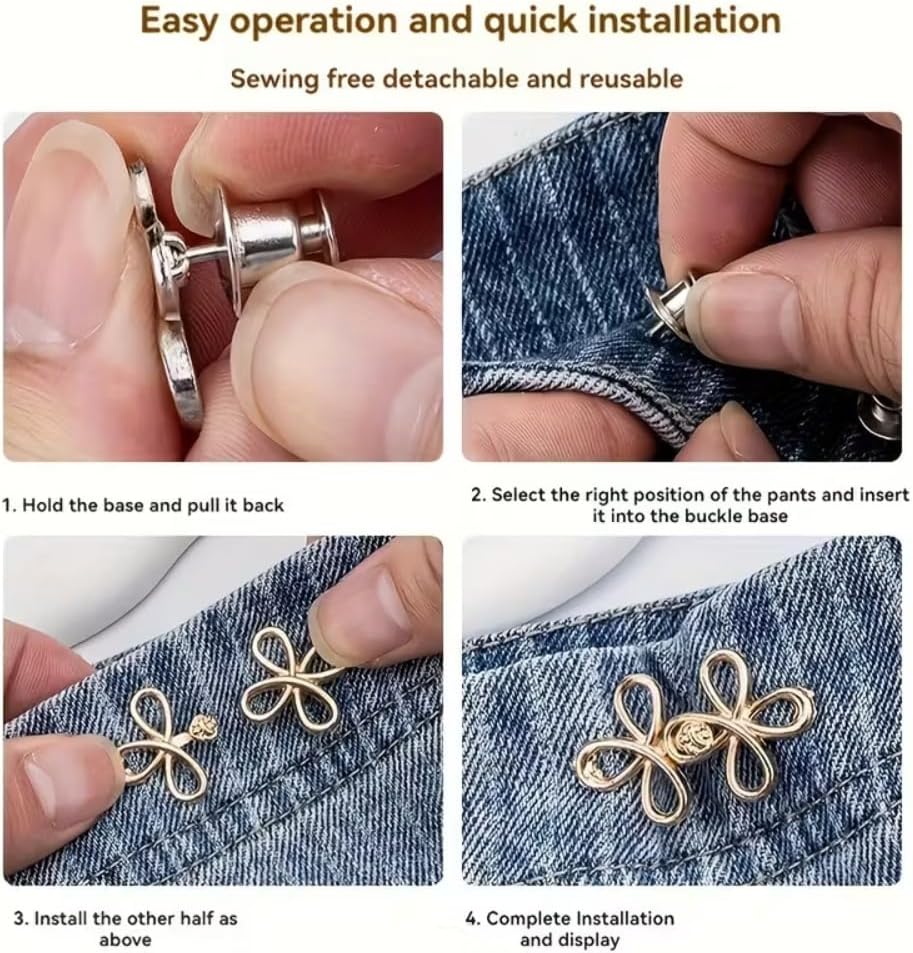 Easy operation and quick installation

Sewing free detachable and reusable

1. Hold the base and pull it back

2. Select the right position of the pants and insert it into the buckle base

3. Install the other half as above

4. Complete Installation and display