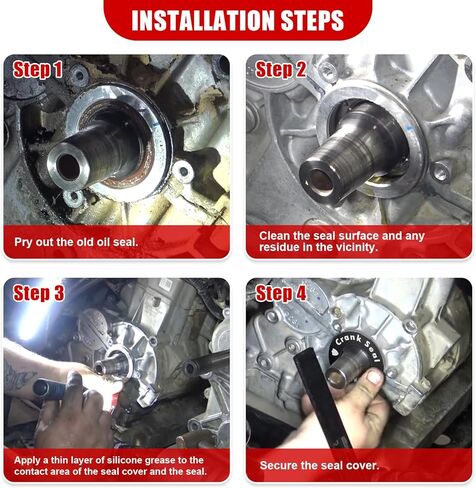 INSTALLATION STEPS

Step 1

Pry out the old oil seal.

Step 2

Clean the seal surface and any residue in the vicinity.

Step 3

Apply a thin layer of silicone grease to the contact area of the seal cover and the seal.

Step 4

Crank Seal

Secure the seal cover.