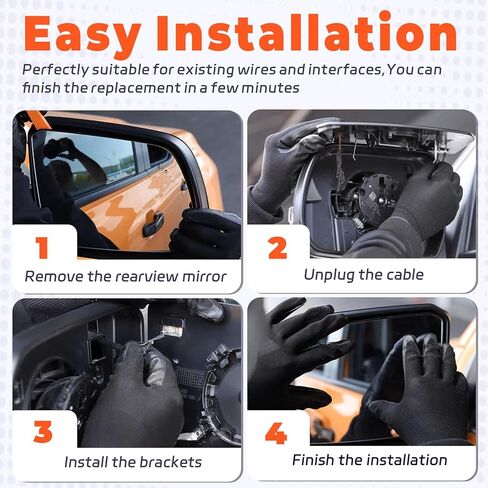 Easy Installation

Perfectly suitable for existing wires and interfaces, You can finish the replacement in a few minutes

1
Remove the rearview mirror

2
Unplug the cable

3
Install the brackets

4
Finish the installation