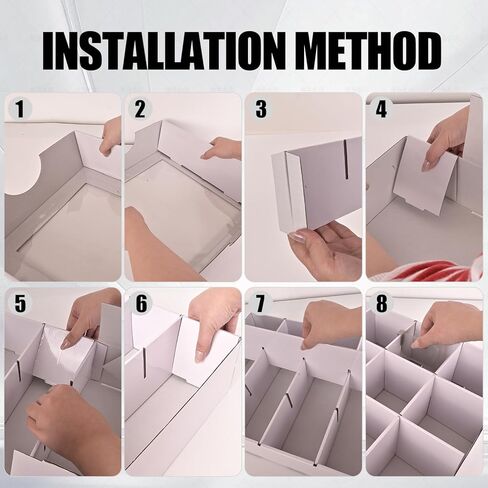 INSTALLATION METHOD

1

2

3

4

5

6

7

8