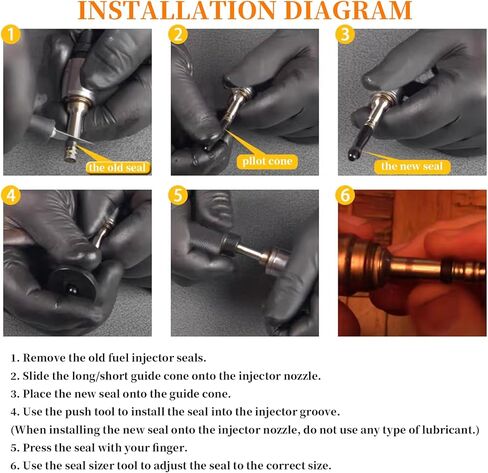 INSTALLATION DIAGRAM

1

the old seal

2

pllot cone

3

the new seal

4

5

6

1. Remove the old fuel injector seals.
2. Slide the long/short guide cone onto the injector nozzle.
3. Place the new seal onto the guide cone.
4. Use the push tool to install the seal into the injector groove.
(When installing the new seal onto the injector nozzle, do not use any type of lubricant.)
5. Press the seal with your finger.
6. Use the seal sizer tool to adjust the seal to the correct size.