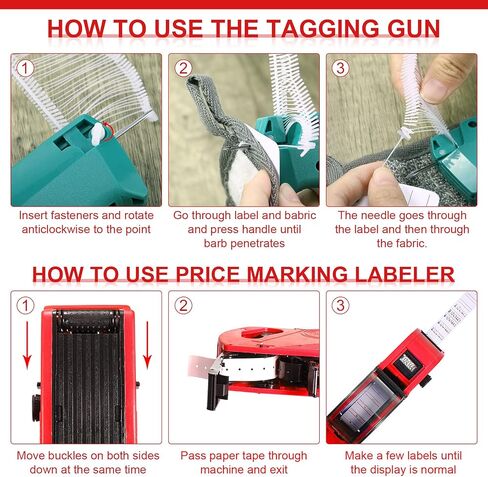 HOW TO USE THE TAGGING GUN

1

Insert fasteners and rotate anticlockwise to the point

2

Go through label and babric and press handle until barb penetrates

3

The needle goes through the label and then through the fabric.

HOW TO USE PRICE MARKING LABELER

1

Move buckles on both sides down at the same time

2

Pass paper tape through machine and exit

3

Make a few labels until the display is normal