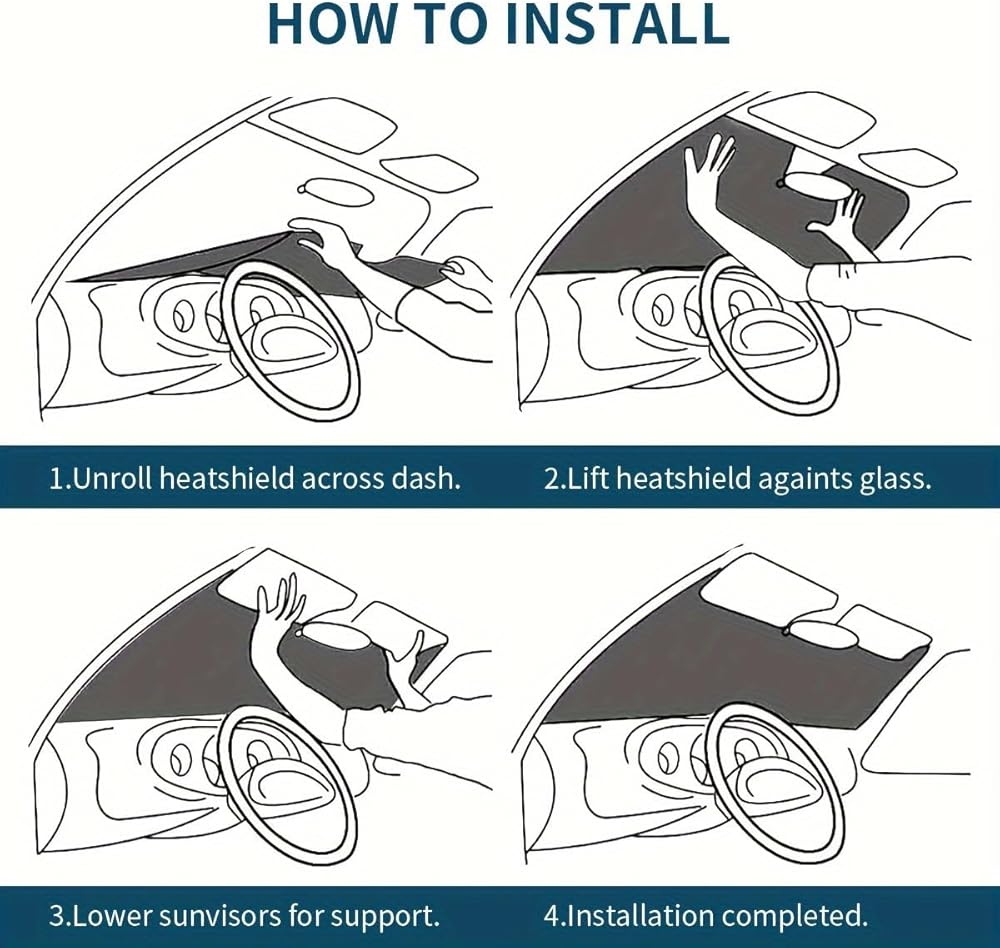 HOW TO INSTALL

1.Unroll heatshield across dash.

2.Lift heatshield againts glass.

3.Lower sunvisors for support.

4.Installation completed.