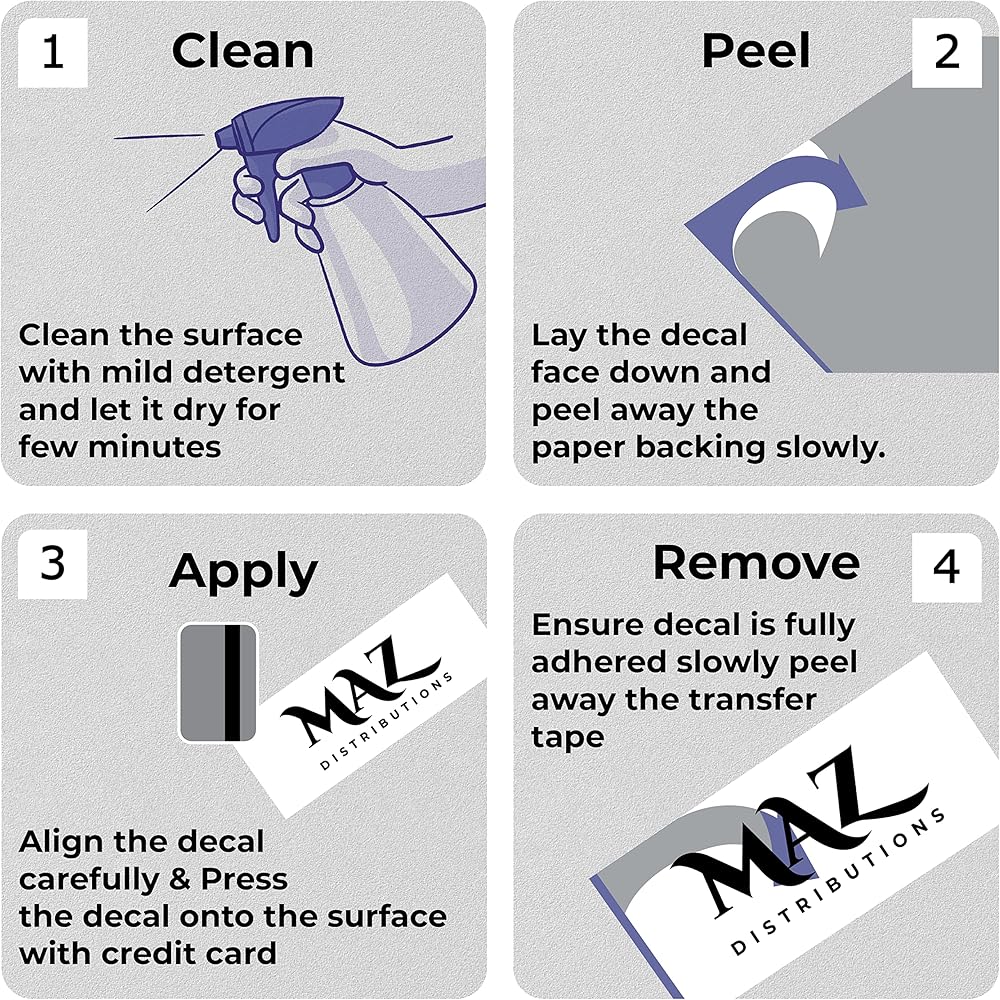 1 Clean

Clean the surface with mild detergent and let it dry for few minutes

Peel 2

Lay the decal face down and peel away the paper backing slowly.

3 Apply

MAZ DISTRIBUTIONS

Align the decal carefully & Press the decal onto the surface with credit card

Remove 4

Ensure decal is fully adhered slowly peel away the transfer tape

MAZ DISTRIBUTIONS