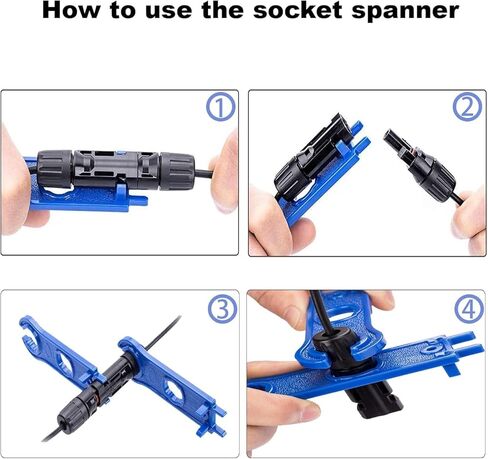 How to use the socket spanner

①

②

③

④