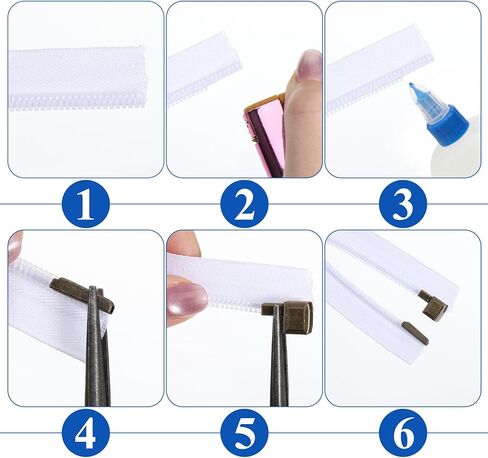 1
2
3
4
5
6