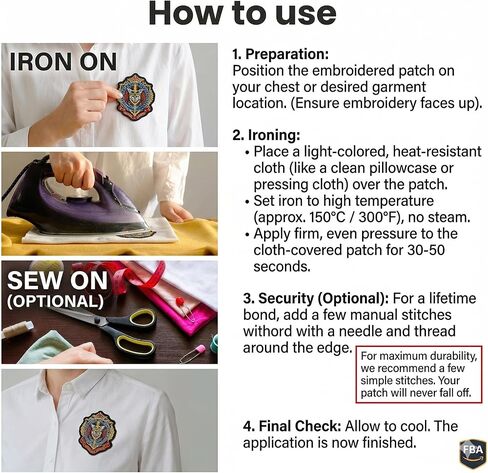 How to use

IRON ON

SEW ON (OPTIONAL)

1. Preparation:
Position the embroidered patch on your chest or desired garment location. (Ensure embroidery faces up).

2. Ironing:
• Place a light-colored, heat-resistant cloth (like a clean pillowcase or pressing cloth) over the patch.
• Set iron to high temperature (approx. 150°C / 300°F), no steam.
• Apply firm, even pressure to the cloth-covered patch for 30-50 seconds.

3. Security (Optional): For a lifetime bond, add a few manual stitches withord with a needle and thread around the edge.

For maximum durability, we recommend a few simple stitches. Your patch will never fall off.

4. Final Check: Allow to cool. The application is now finished.

FBA