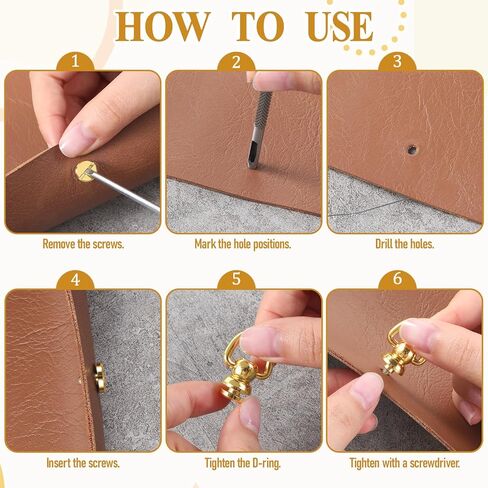 HOW TO USE

1
Remove the screws.

2
Mark the hole positions.

3
Drill the holes.

4
Insert the screws.

5
Tighten the D-ring.

6
Tighten with a screwdriver.