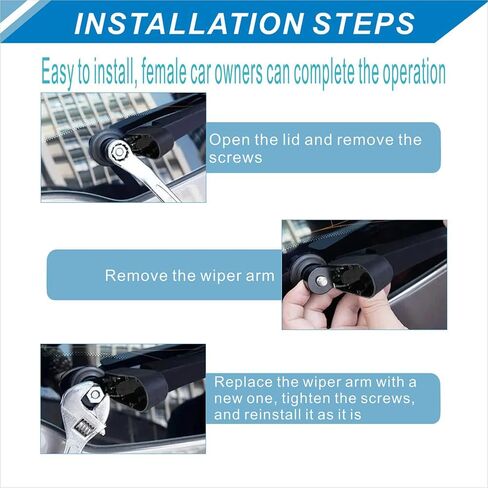 INSTALLATION STEPS

Easy to install, female car owners can complete the operation

Open the lid and remove the screws

Remove the wiper arm

Replace the wiper arm with a new one, tighten the screws, and reinstall it as it is