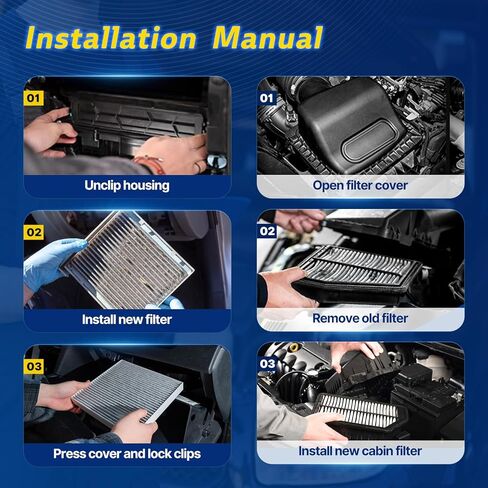 Installation Manual

01
Unclip housing

02
Install new filter

03
Press cover and lock clips

01
Open filter cover

02
Remove old filter

03
Install new cabin filter