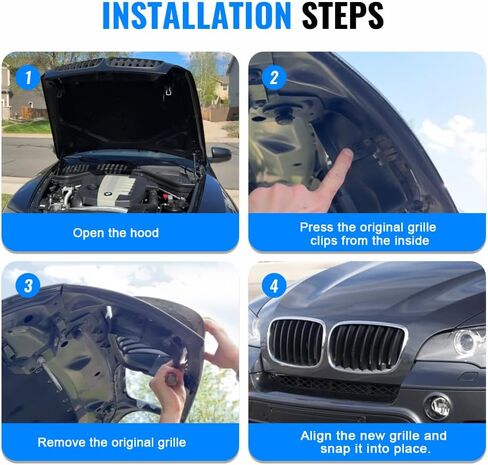 INSTALLATION STEPS

1

Open the hood

2

Press the original grille clips from the inside

3

Remove the original grille

4

Align the new grille and snap it into place.