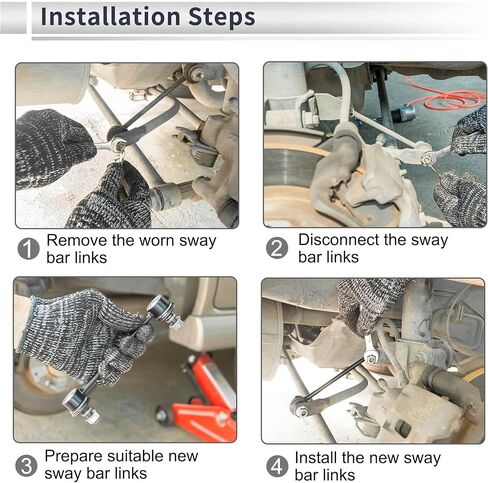 Installation Steps

1 Remove the worn sway bar links

2 Disconnect the sway bar links

3 Prepare suitable new sway bar links

4 Install the new sway bar links