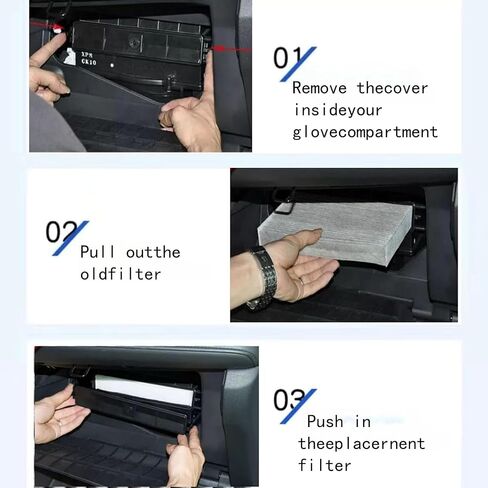 XPM
CK10

01
Remove thecover insideyour glovecompartment

02
Pull outthe oldfilter

03
Push in theeplacernent filter