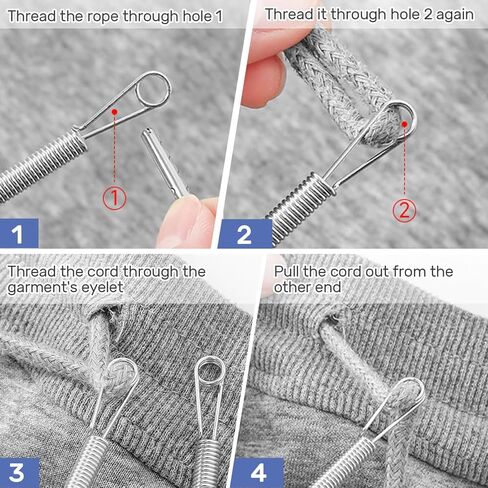 Thread the rope through hole 1

①

1

Thread it through hole 2 again

②

2

Thread the cord through the garment's eyelet

3

Pull the cord out from the other end

4