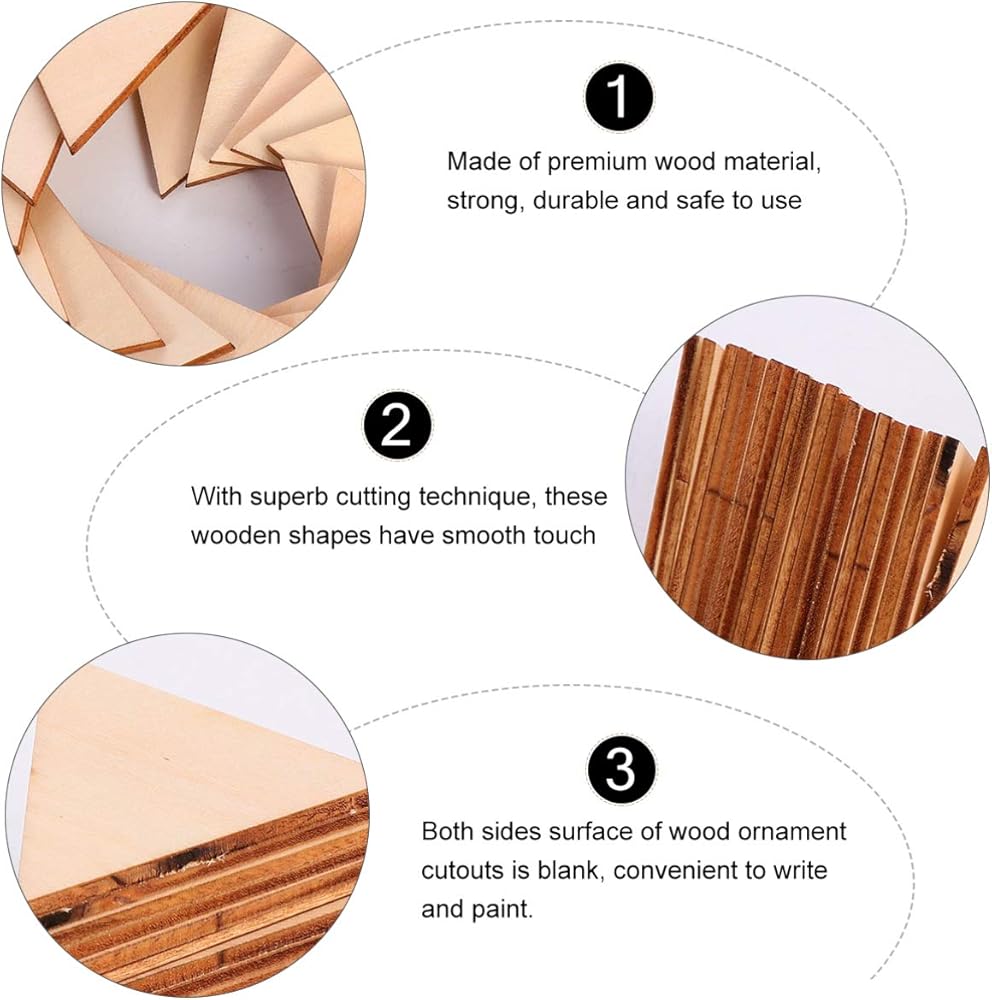 1

Made of premium wood material, strong, durable and safe to use

2

With superb cutting technique, these wooden shapes have smooth touch

3

Both sides surface of wood ornament cutouts is blank, convenient to write and paint.