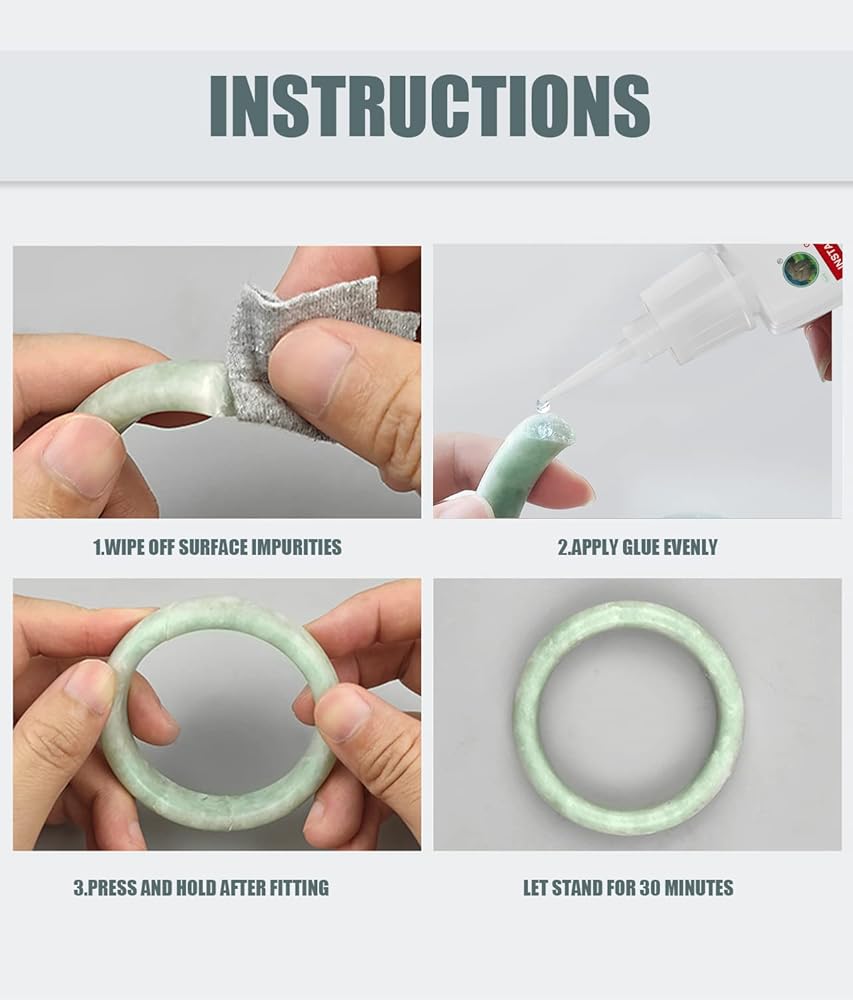 INSTRUCTIONS

INSTA

1.WIPE OFF SURFACE IMPURITIES

2.APPLY GLUE EVENLY

3.PRESS AND HOLD AFTER FITTING

LET STAND FOR 30 MINUTES