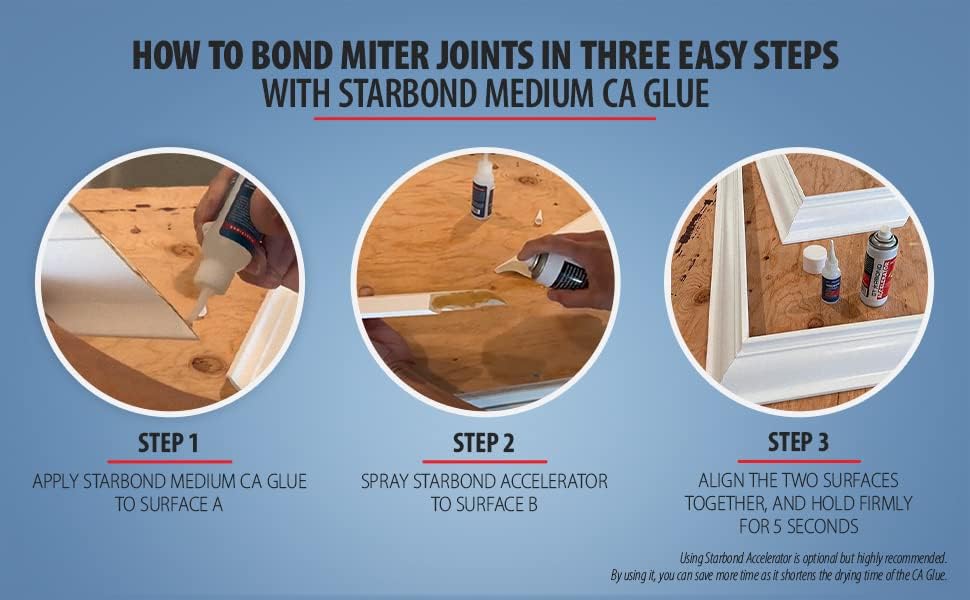 HOW TO BOND MITER JOINTS IN THREE EASY STEPS
WITH STARBOND MEDIUM CA GLUE

STEP 1
APPLY STARBOND MEDIUM CA GLUE TO SURFACE A

STEP 2
SPRAY STARBOND ACCELERATOR TO SURFACE B

STEP 3
ALIGN THE TWO SURFACES TOGETHER, AND HOLD FIRMLY FOR 5 SECONDS

Using Starbond Accelerator is optional but highly recommended.
By using it, you can save more time as it shortens the drying time of the CA Glue.