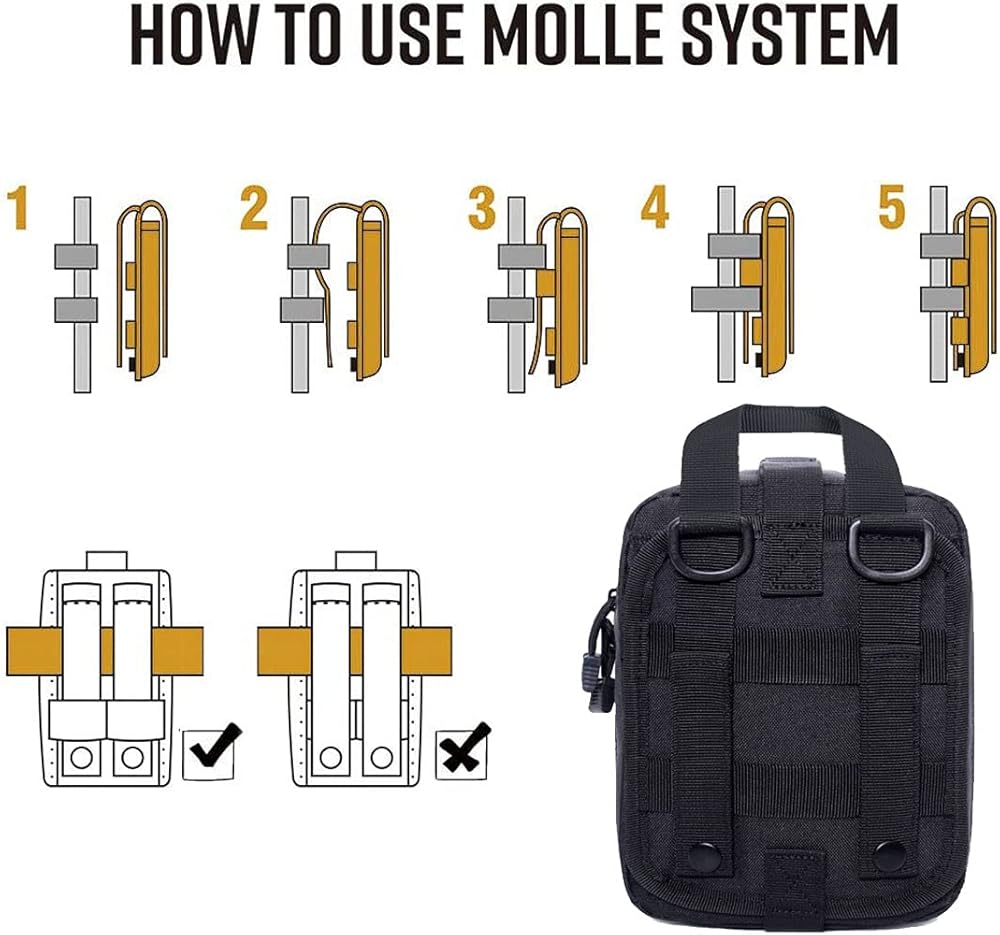 HOW TO USE MOLLE SYSTEM

1

2

3

4

5