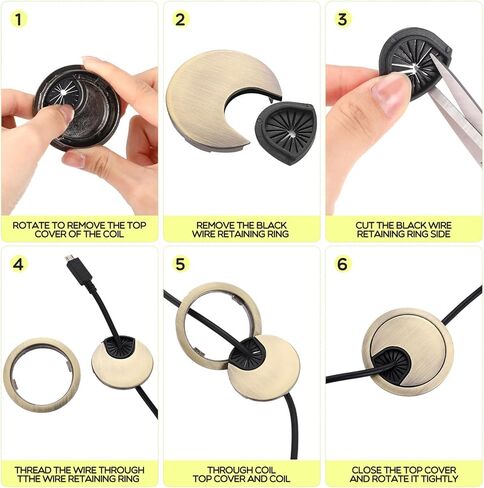 1

ROTATE TO REMOVE THE TOP COVER OF THE COIL

2

REMOVE THE BLACK WIRE RETAINING RING

3

CUT THE BLACK WIRE RETAINING RING SIDE

4

THREAD THE WIRE THROUGH TTHE WIRE RETAINING RING

5

THROUGH COIL TOP COVER AND COIL

6

CLOSE THE TOP COVER AND ROTATE IT TIGHTLY