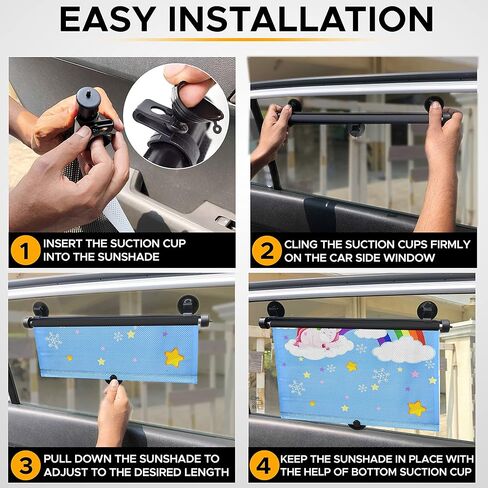 EASY INSTALLATION

1 INSERT THE SUCTION CUP INTO THE SUNSHADE

2 CLING THE SUCTION CUPS FIRMLY ON THE CAR SIDE WINDOW

3 PULL DOWN THE SUNSHADE TO ADJUST TO THE DESIRED LENGTH

4 KEEP THE SUNSHADE IN PLACE WITH THE HELP OF BOTTOM SUCTION CUP