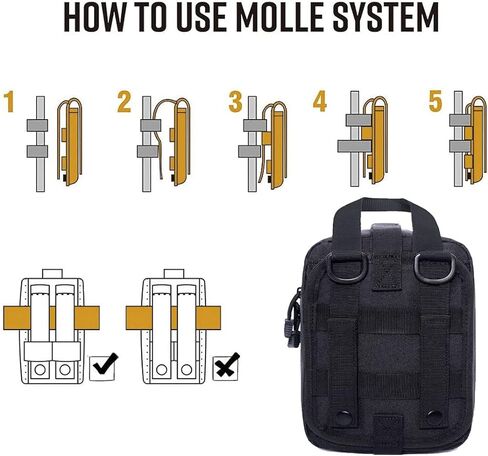 HOW TO USE MOLLE SYSTEM

1

2

3

4

5