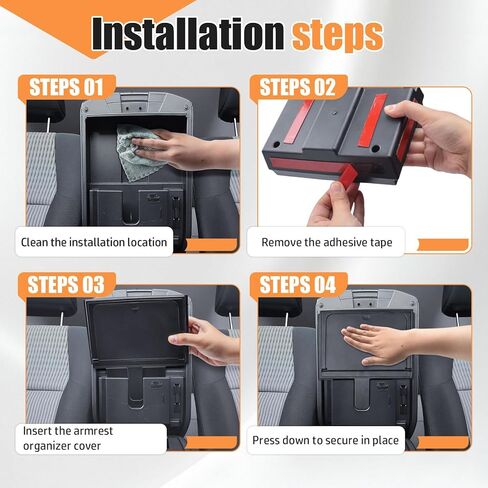 Installation steps

STEPS 01
Clean the installation location

STEPS 02
Remove the adhesive tape

STEPS 03
Insert the armrest organizer cover

STEPS 04
Press down to secure in place