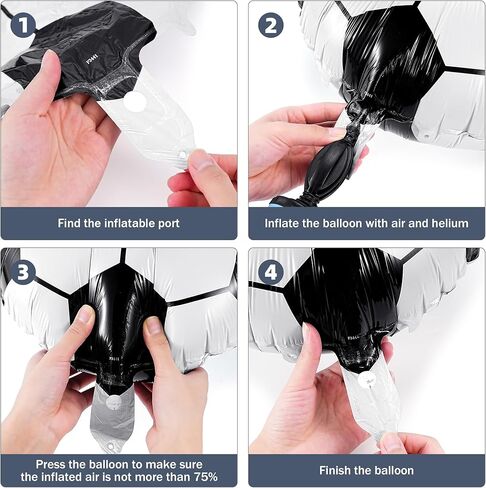 1

Find the inflatable port

2

Inflate the balloon with air and helium

3

Press the balloon to make sure the inflated air is not more than 75%

4

Finish the balloon