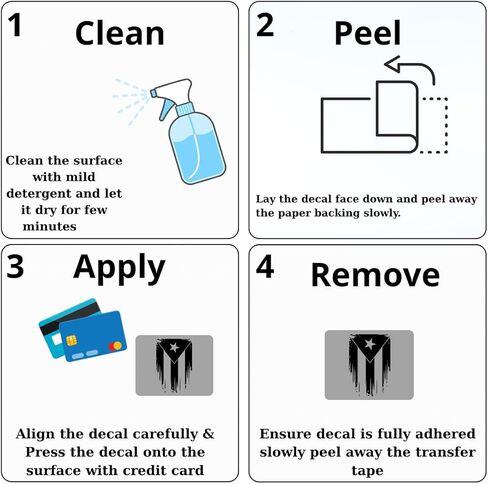 1 Clean

Clean the surface with mild detergent and let it dry for few minutes

2 Peel

Lay the decal face down and peel away the paper backing slowly.

3 Apply

Align the decal carefully & Press the decal onto the surface with credit card

4 Remove

Ensure decal is fully adhered slowly peel away the transfer tape