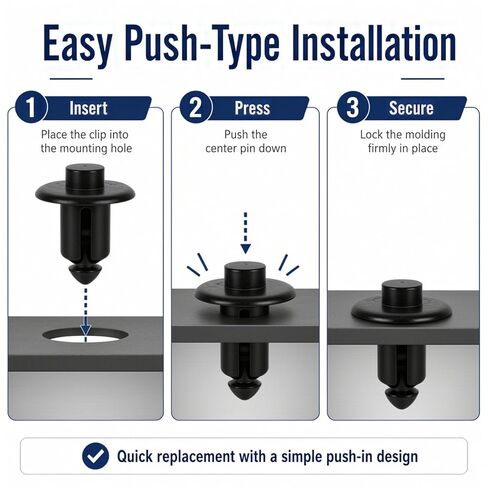 Easy Push-Type Installation

1 Insert

Place the clip into the mounting hole

2 Press

Push the center pin down

3 Secure

Lock the molding firmly in place

Quick replacement with a simple push-in design