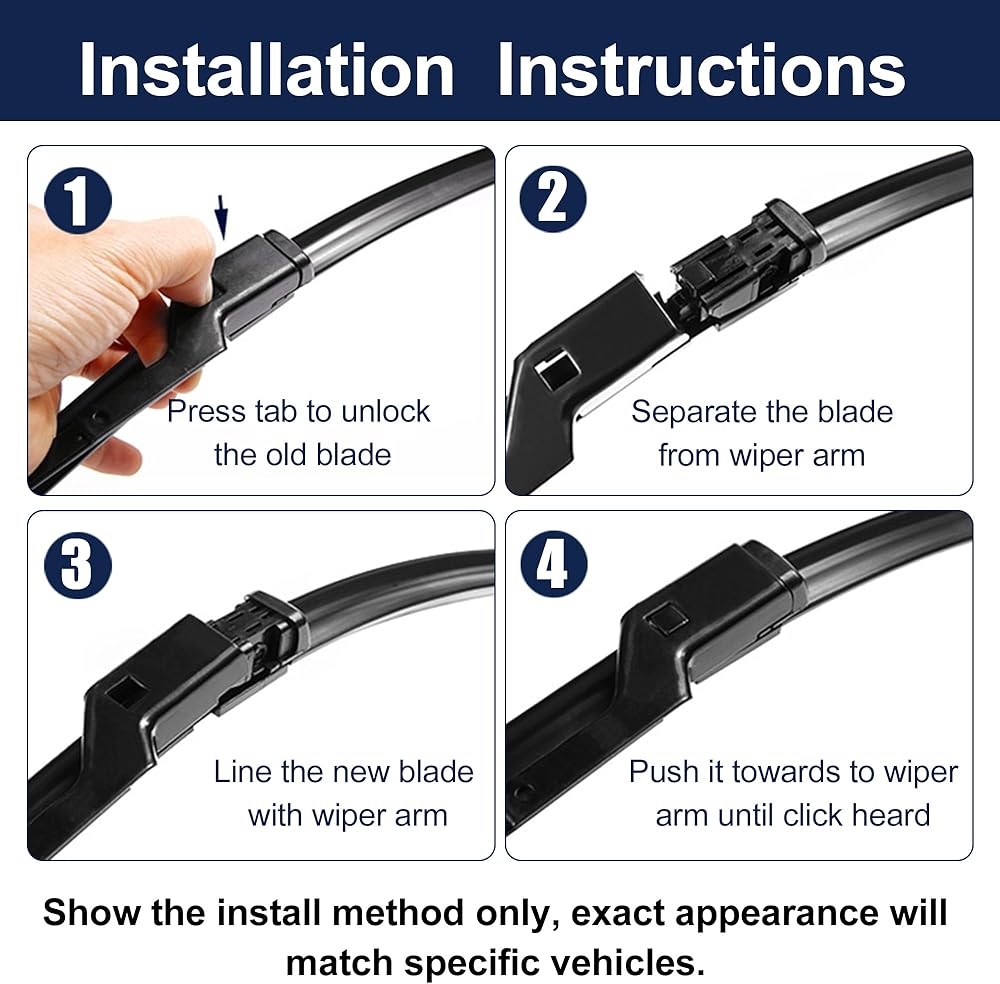 Installation Instructions

1
Press tab to unlock the old blade

2
Separate the blade from wiper arm

3
Line the new blade with wiper arm

4
Push it towards to wiper arm until click heard

Show the install method only, exact appearance will match specific vehicles.