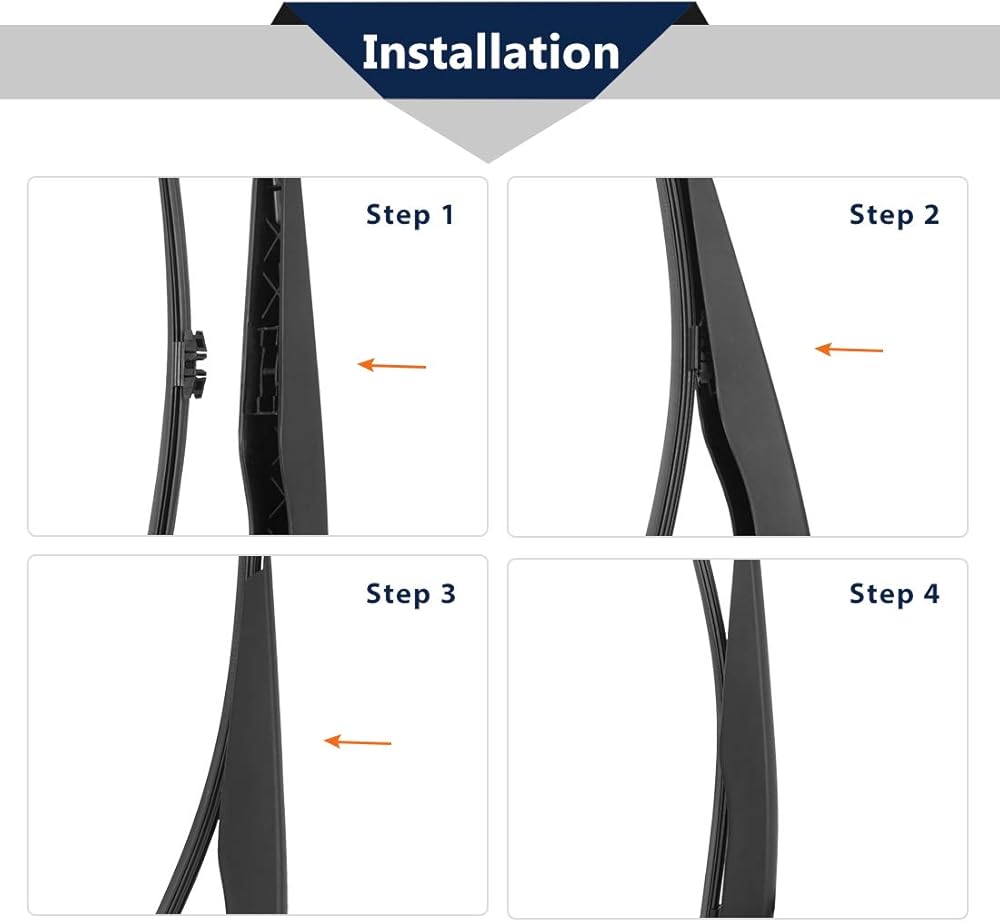 Installation

Step 1

Step 2

Step 3

Step 4