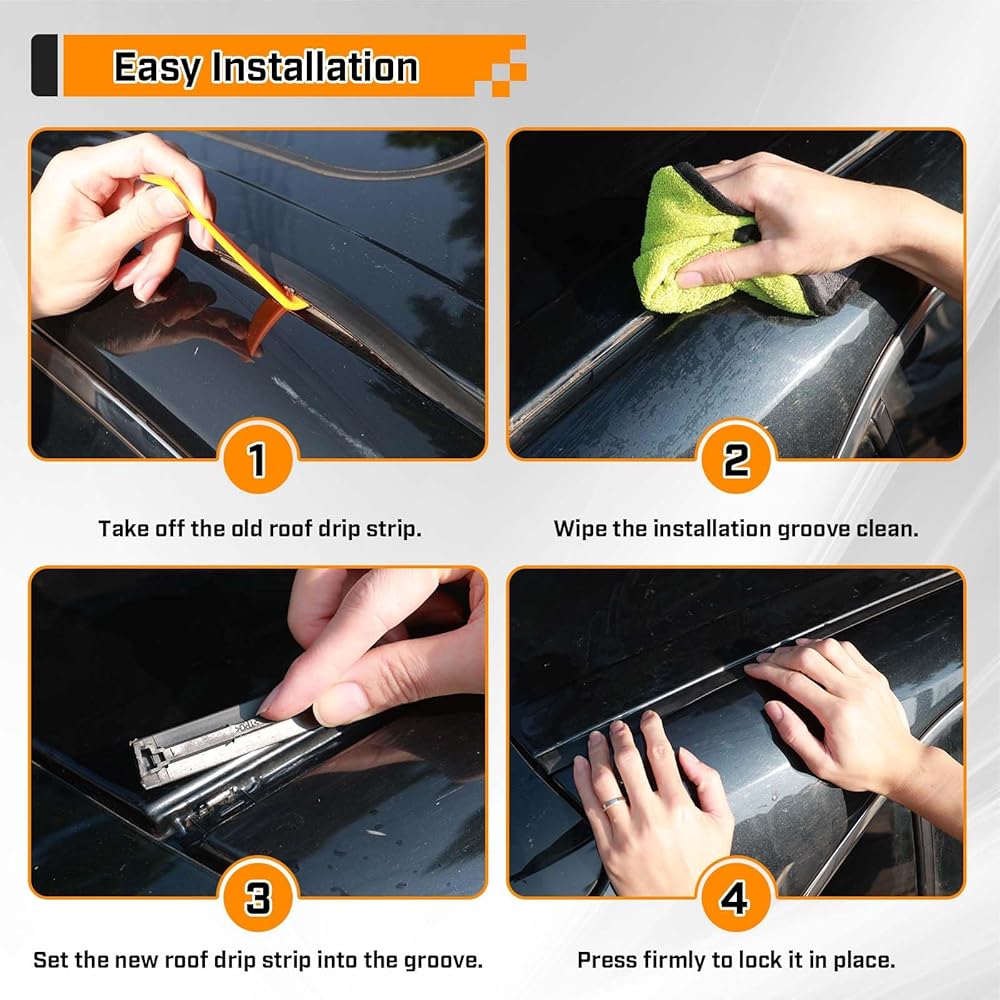 Easy Installation

1

Take off the old roof drip strip.

2

Wipe the installation groove clean.

3

Set the new roof drip strip into the groove.

4

Press firmly to lock it in place.