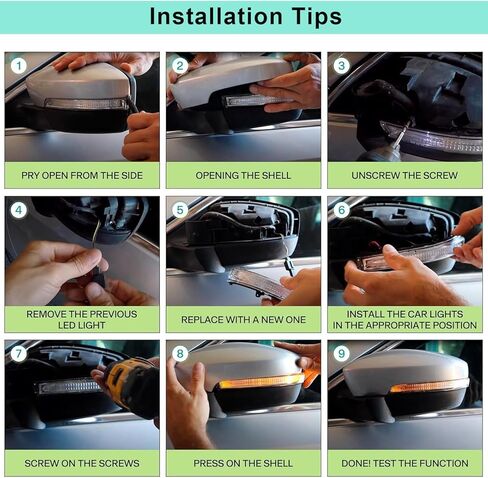 Installation Tips

1
PRY OPEN FROM THE SIDE

2
OPENING THE SHELL

3
UNSCREW THE SCREW

4
REMOVE THE PREVIOUS LED LIGHT

5
REPLACE WITH A NEW ONE

6
INSTALL THE CAR LIGHTS IN THE APPROPRIATE POSITION

7
SCREW ON THE SCREWS

8
PRESS ON THE SHELL

9
DONE! TEST THE FUNCTION