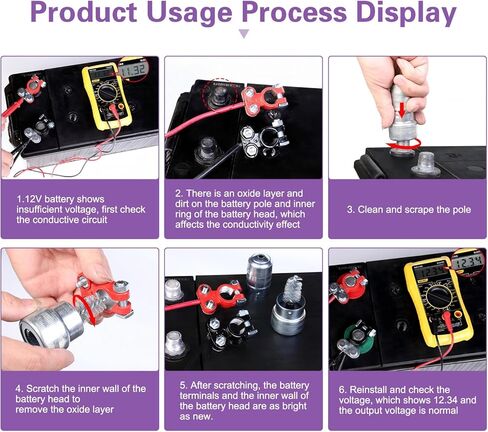 Product Usage Process Display

11.32

1.12V battery shows insufficient voltage, first check the conductive circuit

2. There is an oxide layer and dirt on the battery pole and inner ring of the battery head, which affects the conductivity effect

3. Clean and scrape the pole

12.34

4. Scratch the inner wall of the battery head to remove the oxide layer

5. After scratching, the battery terminals and the inner wall of the battery head are as bright as new.

6. Reinstall and check the voltage, which shows 12.34 and the output voltage is normal