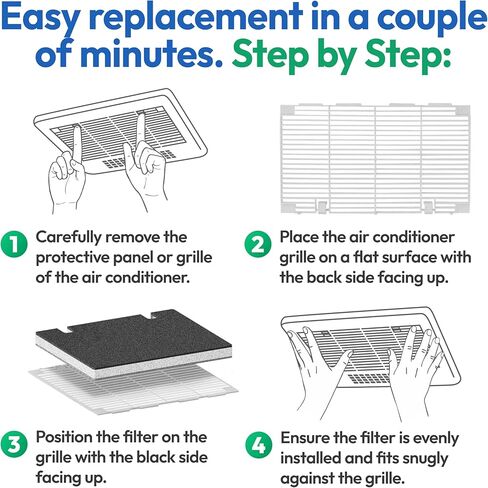 Easy replacement in a couple of minutes. Step by Step:

1 Carefully remove the protective panel or grille of the air conditioner.

2 Place the air conditioner grille on a flat surface with the back side facing up.

3 Position the filter on the grille with the black side facing up.

4 Ensure the filter is evenly installed and fits snugly against the grille.