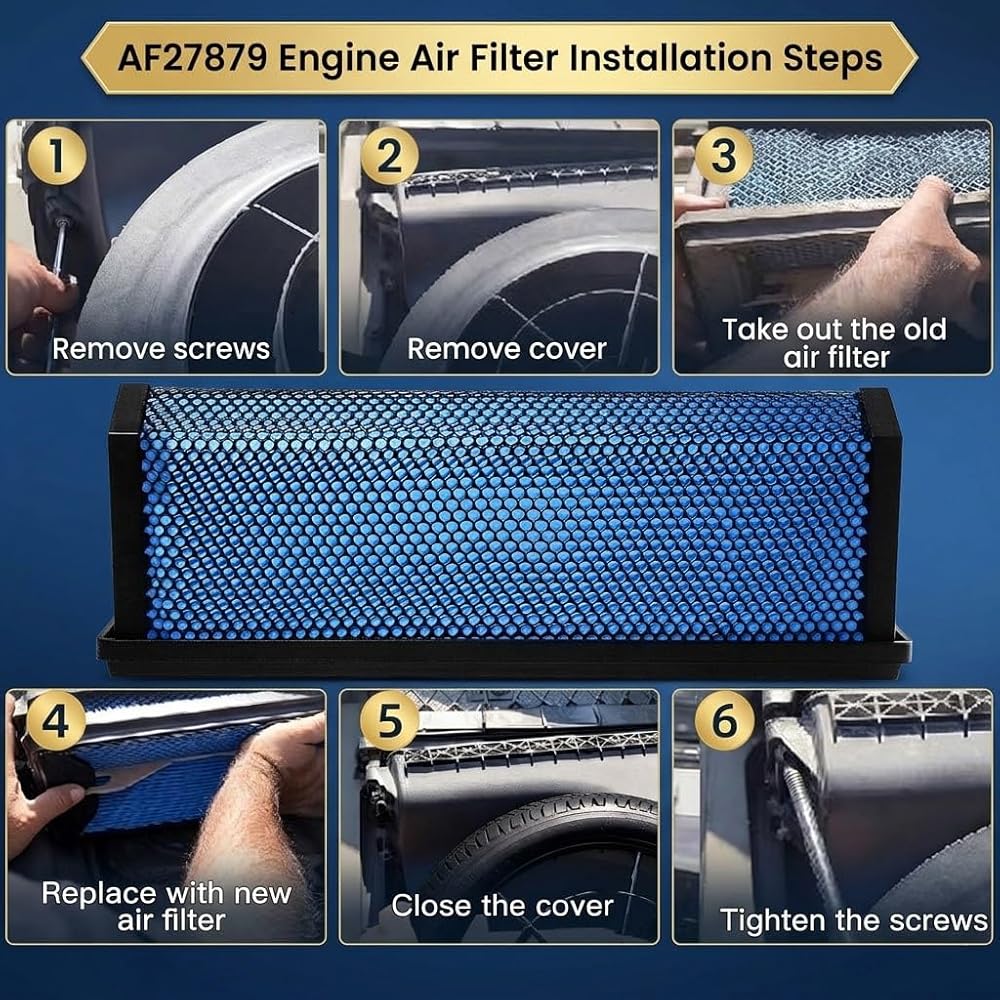 AF27879 Engine Air Filter Installation Steps

1
Remove screws

2
Remove cover

3
Take out the old air filter

4
Replace with new air filter

5
Close the cover

6
Tighten the screws