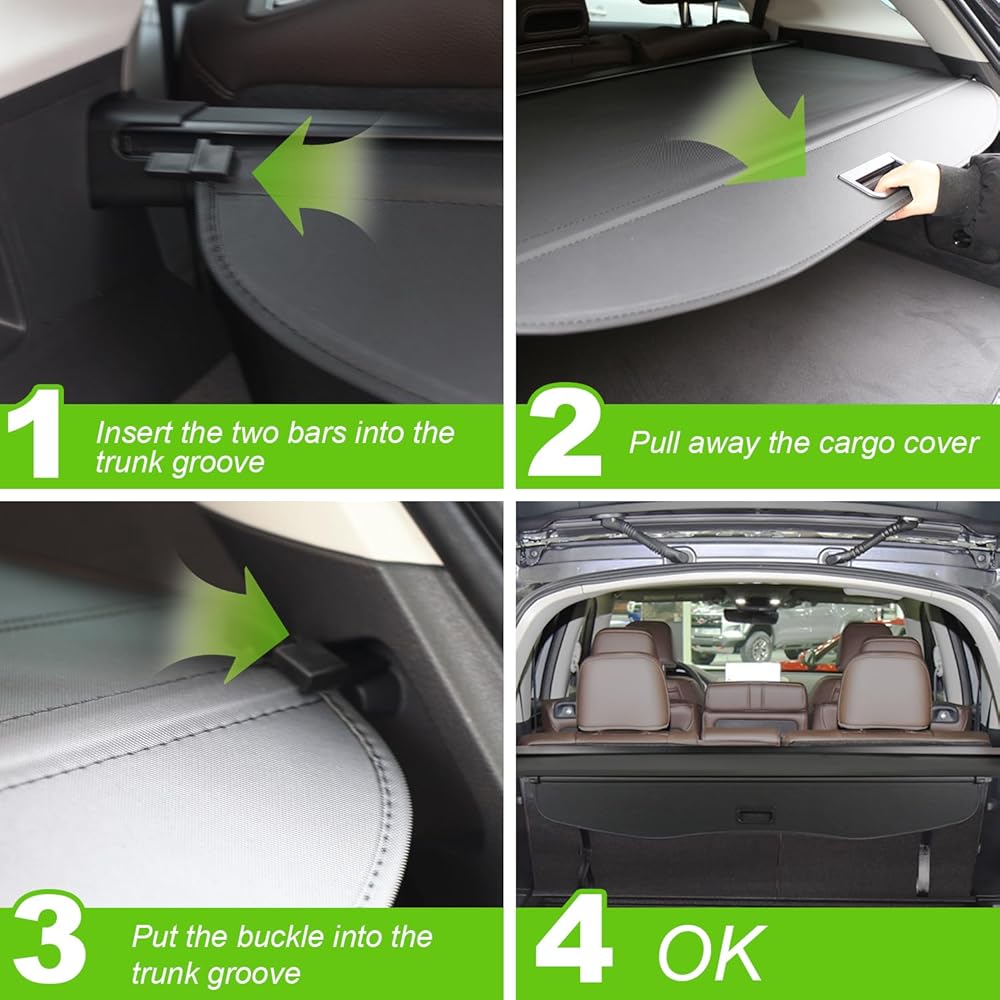 1 Insert the two bars into the trunk groove

2 Pull away the cargo cover

3 Put the buckle into the trunk groove

4 OK