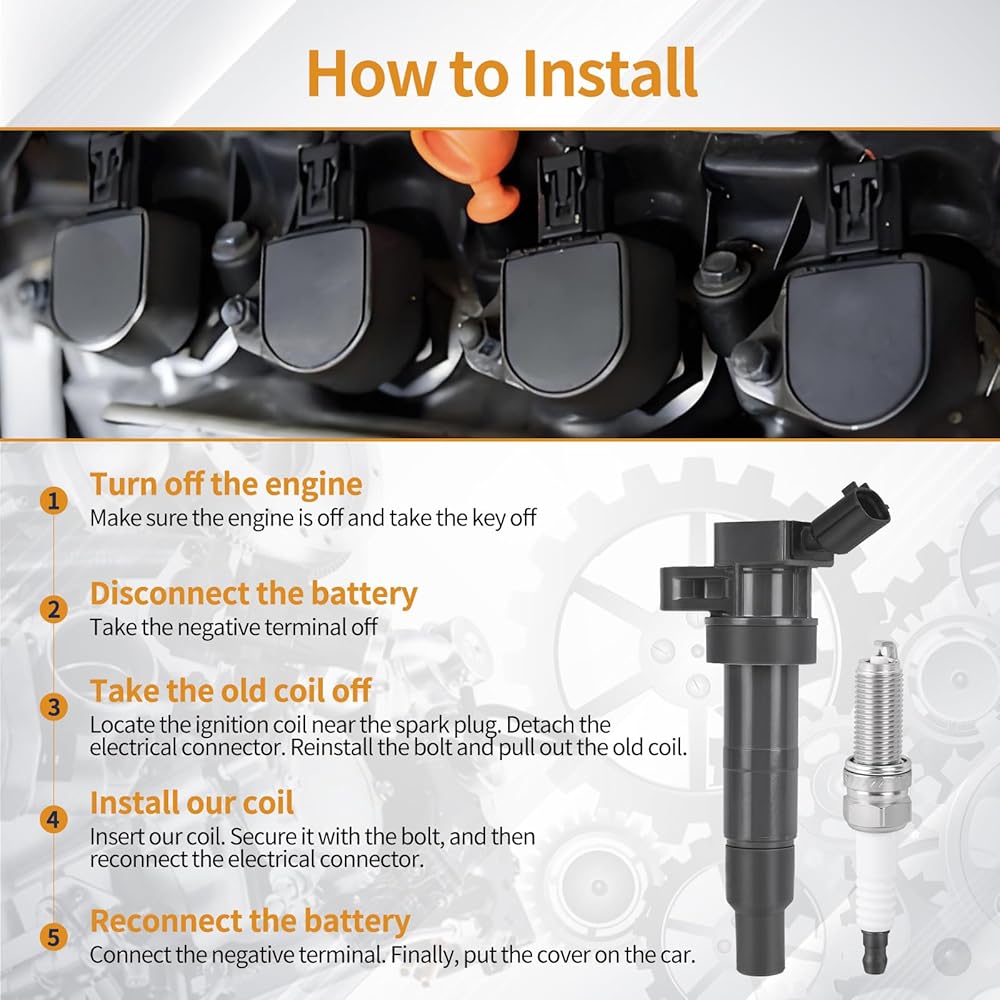 How to Install

1 Turn off the engine
Make sure the engine is off and take the key off

2 Disconnect the battery
Take the negative terminal off

3 Take the old coil off
Locate the ignition coil near the spark plug. Detach the electrical connector. Reinstall the bolt and pull out the old coil.

4 Install our coil
Insert our coil. Secure it with the bolt, and then reconnect the electrical connector.

5 Reconnect the battery
Connect the negative terminal. Finally, put the cover on the car.