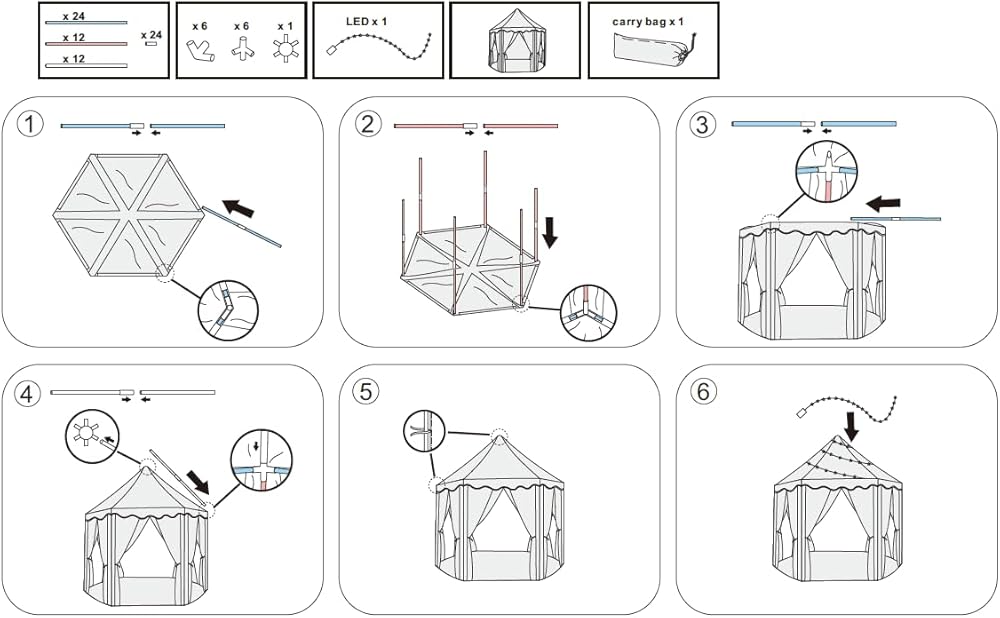 x 24
x 12
x 12
x 24

x 6 x 6 x 1

LED x 1

carry bag x 1

1

2

3

4

5

6