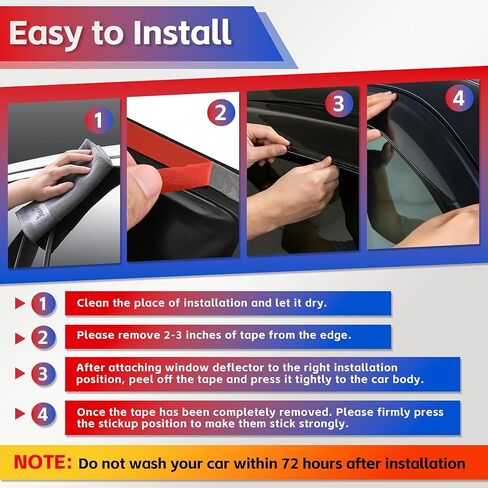 Easy to Install

1

2

3

4

1 Clean the place of installation and let it dry.

2 Please remove 2-3 inches of tape from the edge.

3 After attaching window deflector to the right installation position, peel off the tape and press it tightly to the car body.

4 Once the tape has been completely removed. Please firmly press the stickup position to make them stick strongly.

NOTE: Do not wash your car within 72 hours after installation