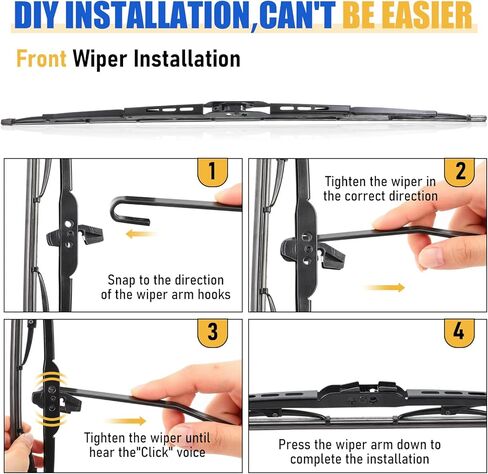 DIY INSTALLATION,CAN'T BE EASIER

Front Wiper Installation

1

Snap to the direction of the wiper arm hooks

2

Tighten the wiper in the correct direction

3

Tighten the wiper until hear the"Click" voice

4

Press the wiper arm down to complete the installation