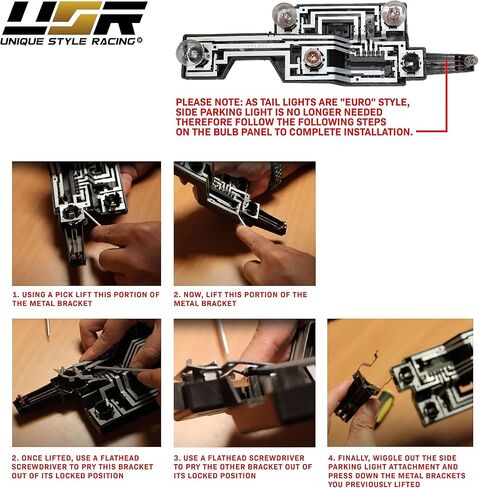 USR
UNIQUE STYLE RACING®

PLEASE NOTE: AS TAIL LIGHTS ARE "EURO" STYLE, SIDE PARKING LIGHT IS NO LONGER NEEDED THEREFORE FOLLOW THE FOLLOWING STEPS ON THE BULB PANEL TO COMPLETE INSTALLATION.

1. USING A PICK LIFT THIS PORTION OF THE METAL BRACKET

2. NOW, LIFT THIS PORTION OF THE METAL BRACKET

2. ONCE LIFTED, USE A FLATHEAD SCREWDRIVER TO PRY THIS BRACKET OUT OF ITS LOCKED POSITION

3. USE A FLATHEAD SCREWDRIVER TO PRY THE OTHER BRACKET OUT OF ITS LOCKED POSITION

4. FINALLY, WIGGLE OUT THE SIDE PARKING LIGHT ATTACHMENT AND PRESS DOWN THE METAL BRACKETS YOU PREVIOUSLY LIFTED