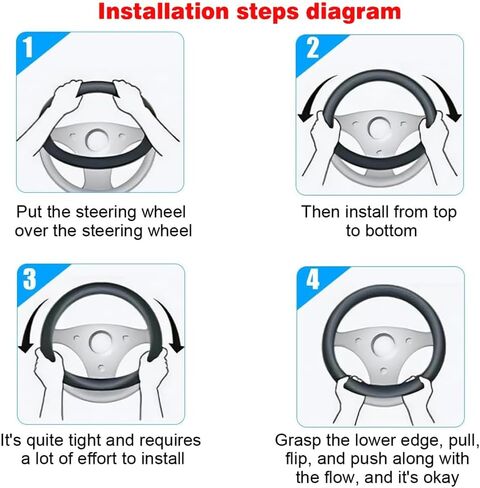 Installation steps diagram

1

Put the steering wheel over the steering wheel

2

Then install from top to bottom

3

It's quite tight and requires a lot of effort to install

4

Grasp the lower edge, pull, flip, and push along with the flow, and it's okay