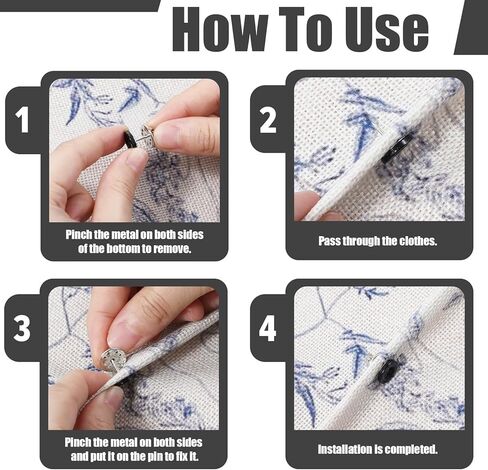 How To Use

1

Pinch the metal on both sides of the bottom to remove.

2

Pass through the clothes.

3

Pinch the metal on both sides and put it on the pin to fix it.

4

Installation is completed.