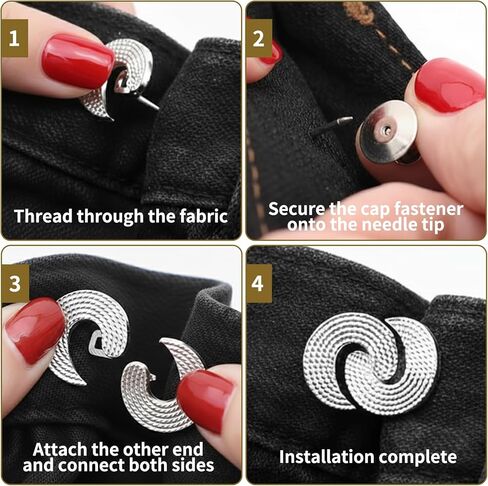 1

Thread through the fabric

2

Secure the cap fastener onto the needle tip

3

Attach the other end and connect both sides

4

Installation complete