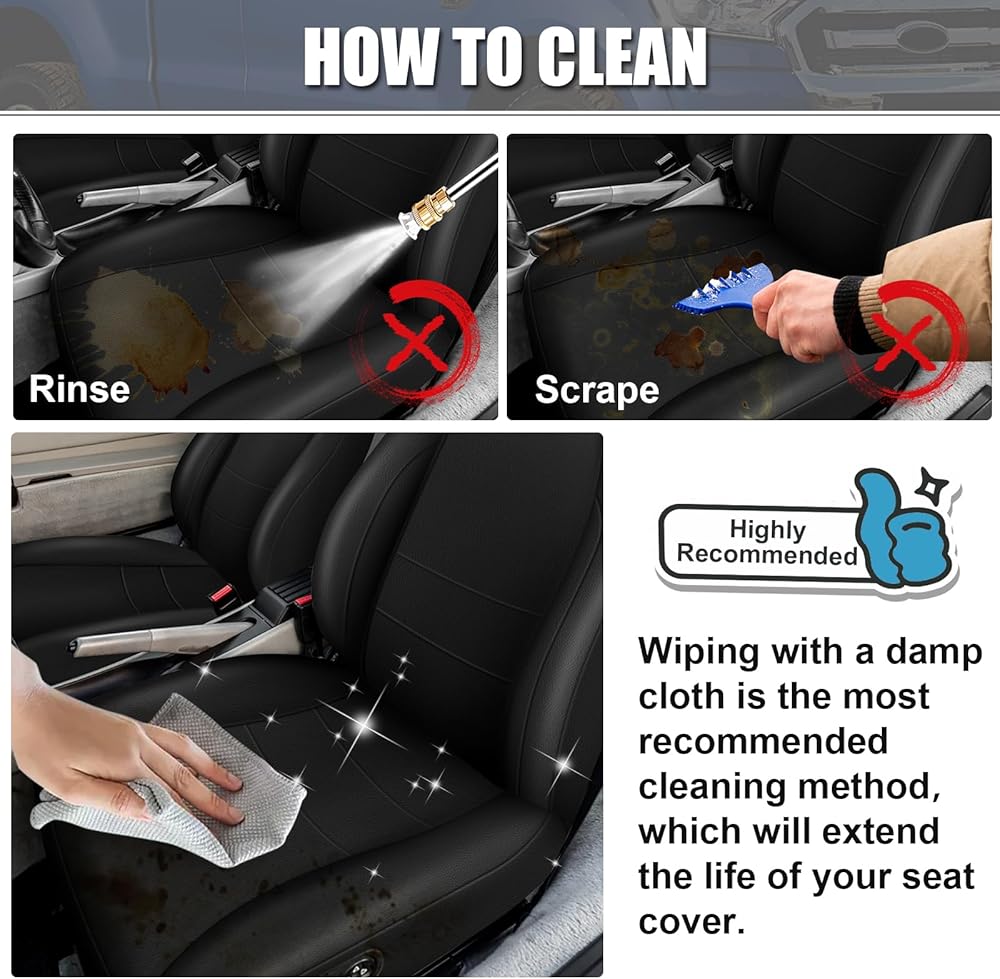 HOW TO CLEAN

Rinse

Scrape

Highly Recommended

Wiping with a damp cloth is the most recommended cleaning method, which will extend the life of your seat cover.