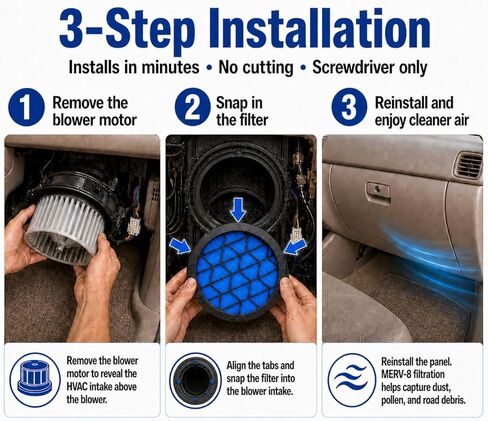 3-Step Installation

Installs in minutes • No cutting • Screwdriver only

1 Remove the blower motor

2 Snap in the filter

3 Reinstall and enjoy cleaner air

Remove the blower motor to reveal the HVAC intake above the blower.

Align the tabs and snap the filter into the blower intake.

Reinstall the panel. MERV-8 filtration helps capture dust, pollen, and road debris.