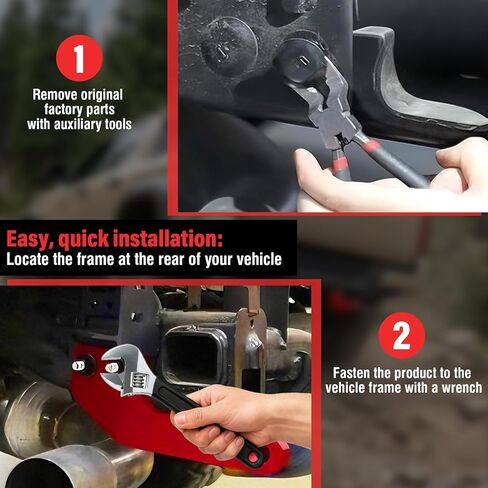 1

Remove original factory parts with auxiliary tools

Easy, quick installation:
Locate the frame at the rear of your vehicle

2

Fasten the product to the vehicle frame with a wrench