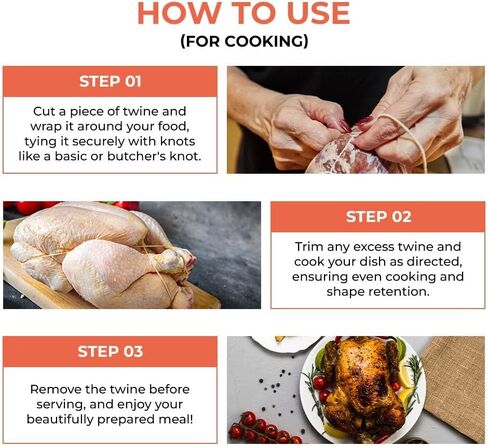 HOW TO USE
(FOR COOKING)

STEP 01

Cut a piece of twine and wrap it around your food, tying it securely with knots like a basic or butcher's knot.

STEP 02

Trim any excess twine and cook your dish as directed, ensuring even cooking and shape retention.

STEP 03

Remove the twine before serving, and enjoy your beautifully prepared meal!